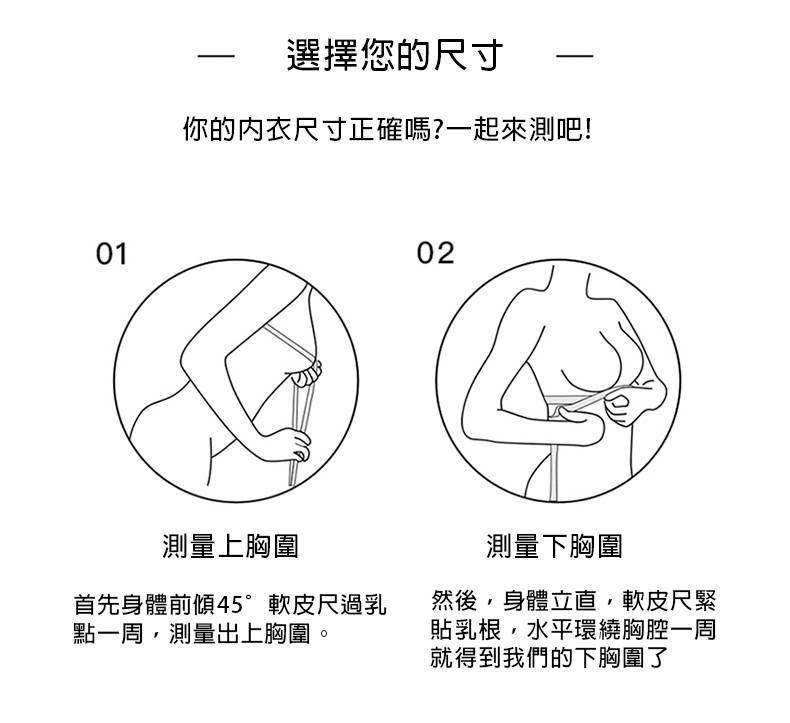 — 選擇您的尺寸 —

你的內衣尺寸正確嗎?一起來測吧!

01

測量上胸圍

首先身體前傾45° 軟皮尺過乳點一周，測量出上胸圍。

02

測量下胸圍

然後，身體立直，軟皮尺緊貼乳根，水平環繞胸腔一周就得到我們的下胸圍了